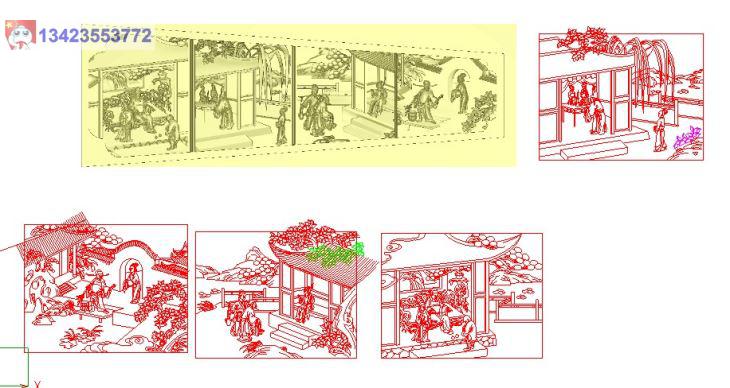 13423553772

Y