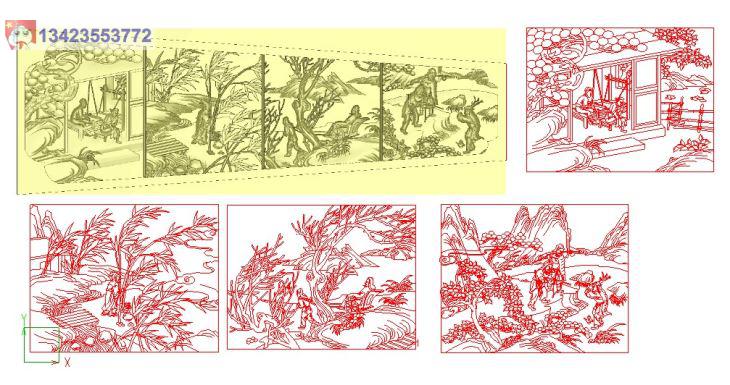 13423553772

Y

X