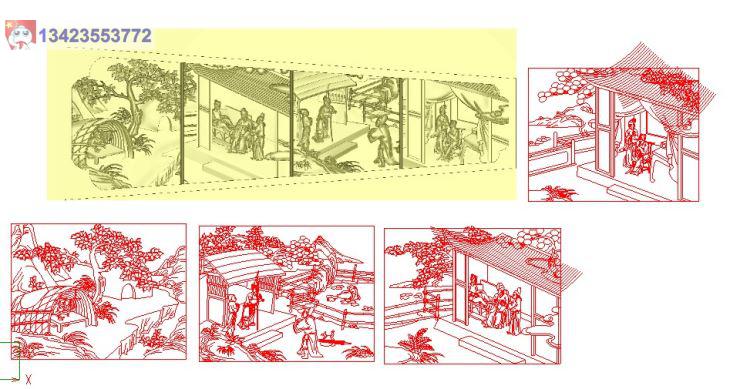 13423553772

X