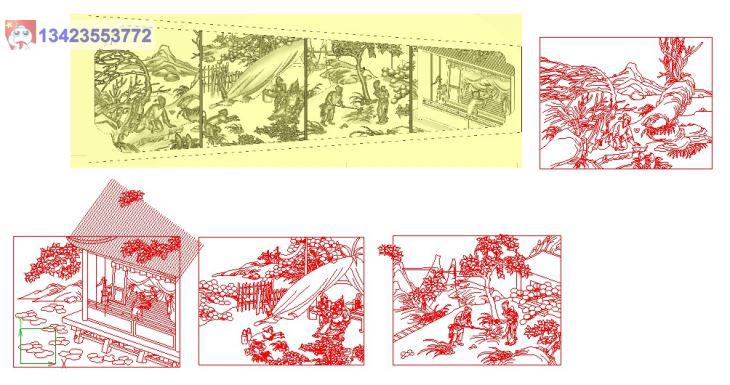 13423553772