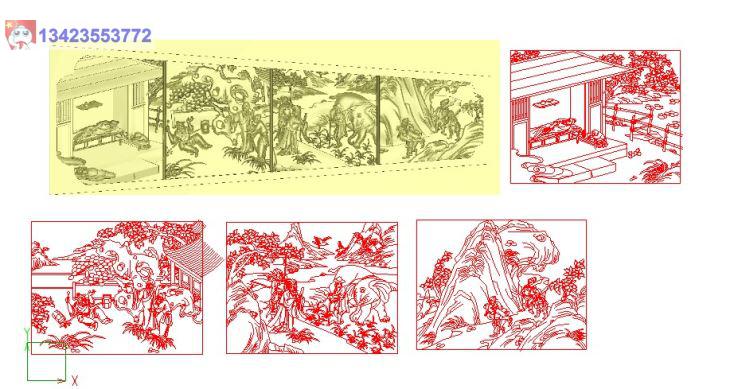 13423553772

Y

X